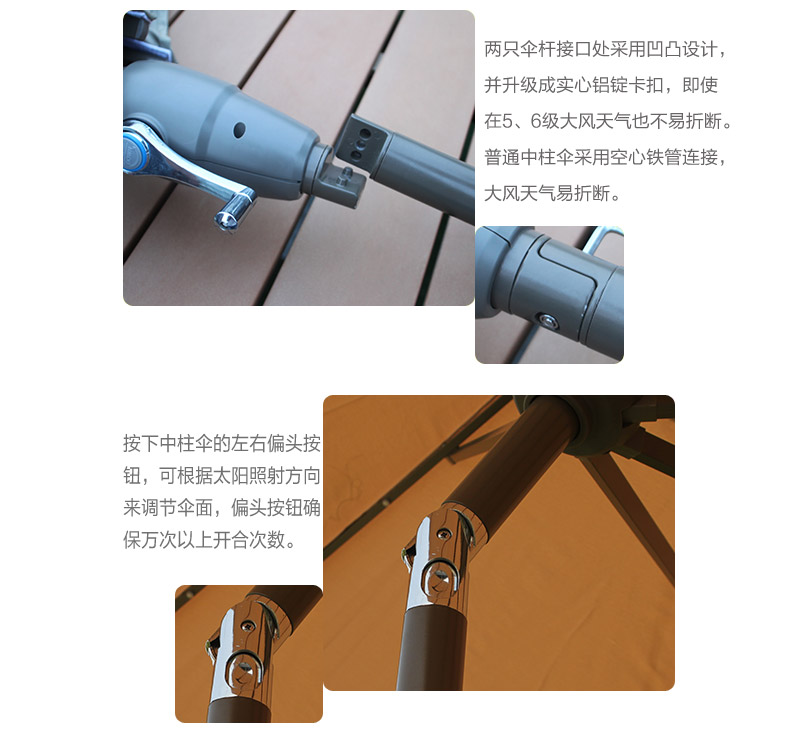 两只伞杆接口处采用凹凸设计，并升级成实心铝锭卡扣，即使在5、6级大风天气也不易折断。普通中柱伞采用空心铁管连接，大风天气易折断。

按下中柱伞的左右偏头按钮，可根据太阳照射方向来调节伞面，偏头按钮确保万次以上开合次数。